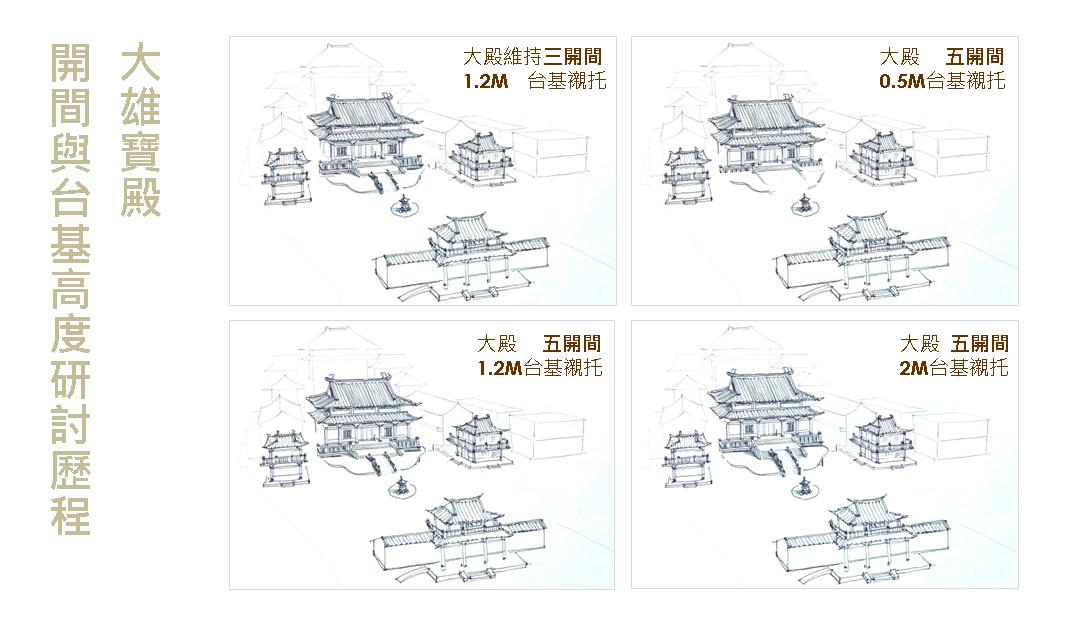 大雄寶殿

開間與台基高度研討歷程

大殿維持三開間
1.2M 台基襯托

大殿 五開間
0.5M台基襯托

大殿 五開間
1.2M台基襯托

大殿 五開間
2M台基襯托